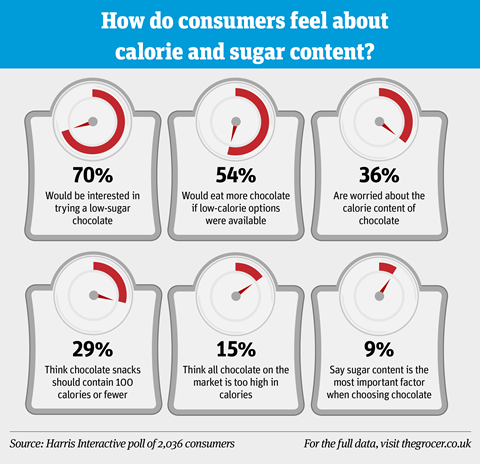 How do consumers feel about calorie and sugar content?

70%
Would be interested in trying a low-sugar chocolate

54%
Would eat more chocolate if low-calorie options were available

36%
Are worried about the calorie content of chocolate

29%
Think chocolate snacks should contain 100 calories or fewer

15%
Think all chocolate on the market is too high in calories

9%
Say sugar content is the most important factor when choosing chocolate

Source: Harris Interactive poll of 2,036 consumers

For the full data, visit thegrocer.co.uk