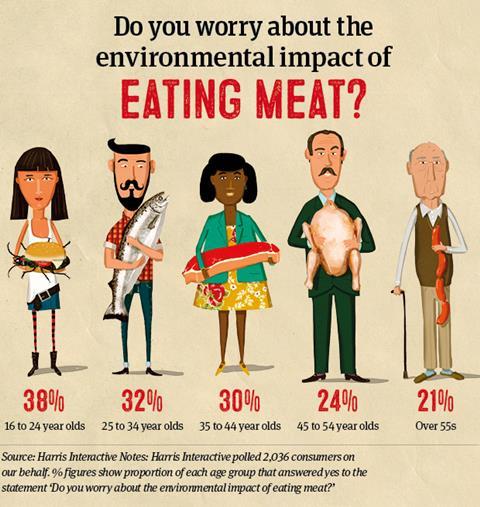 Do you worry about the environmental impact of
EATING MEAT?

38%
16 to 24 year olds

32%
25 to 34 year olds

30%
35 to 44 year olds

24%
45 to 54 year olds

21%
Over 55s

Source: Harris Interactive Notes: Harris Interactive polled 2,036 consumers on our behalf. % figures show proportion of each age group that answered yes to the statement 'Do you worry about the environmental impact of eating meat?'