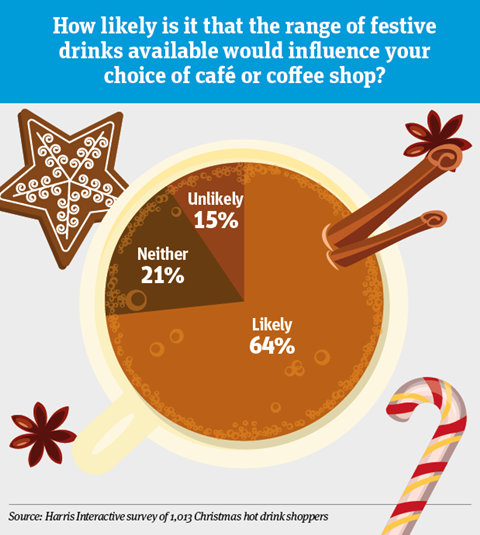 How likely is it that the range of festive drinks available would influence your choice of café or coffee shop?

Unlikely
15%

Neither
21%

Likely
64%

Source: Harris Interactive survey of 1,013 Christmas hot drink shoppers