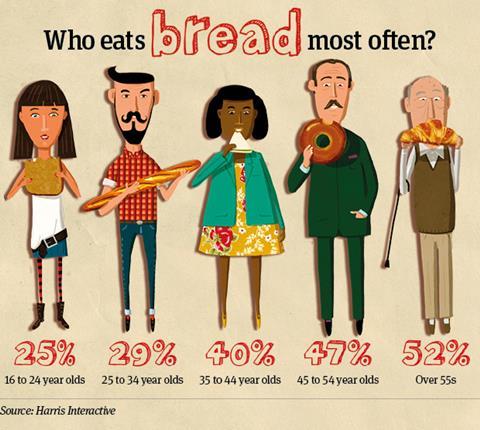 Who eats bread most often?

25%
16 to 24 year olds

29%
25 to 34 year olds

40%
35 to 44 year olds

47%
45 to 54 year olds

52%
Over 55s

Source: Harris Interactive