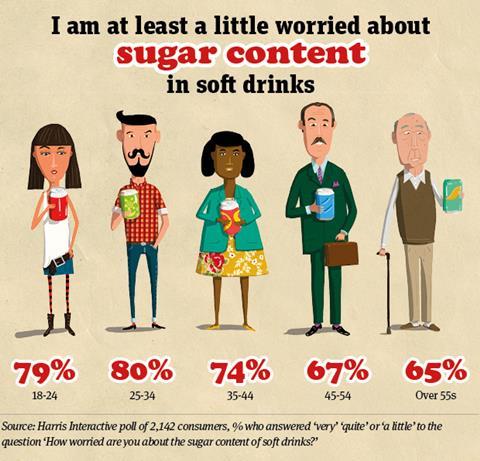 I am at least a little worried about
sugar content
in soft drinks

79%
18-24

80%
25-34

74%
35-44

67%
45-54

65%
Over 55s

Source: Harris Interactive poll of 2,142 consumers, % who answered 'very' 'quite' or 'a little' to the question 'How worried are you about the sugar content of soft drinks?'