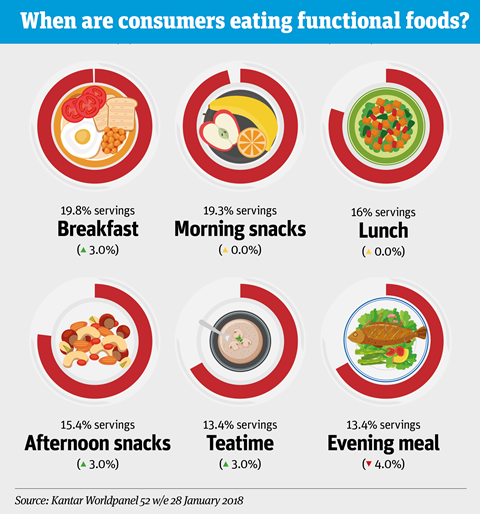 When are consumers eating functional foods?

19.8% servings
Breakfast
(▲ 3.0%)

19.3% servings
Morning snacks
(▲ 0.0%)

16% servings
Lunch
(▲ 0.0%)

15.4% servings
Afternoon snacks
(▲ 3.0%)

13.4% servings
Teatime
(▲ 3.0%)

13.4% servings
Evening meal
(▼ 4.0%)

Source: Kantar Worldpanel 52 w/e 28 January 2018