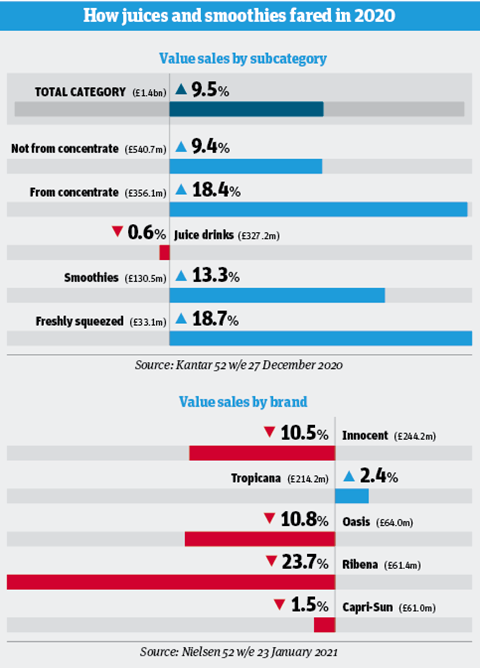 How juices and smoothies fared in 2020

Value sales by subcategory

TOTAL CATEGORY (£1.4bn) ▲ 9.5%

Not from concentrate (£540.7m) ▲ 9.4%

From concentrate (£356.1m) ▲ 18.4%

▼ 0.6% Juice drinks (£327.2m)

Smoothies (£130.5m) ▲ 13.3%

Freshly squeezed (£33.1m) ▲ 18.7%

Source: Kantar 52 w/e 27 December 2020

Value sales by brand

▼ 10.5% Innocent (£244.2m)

Tropicana (£214.2m) ▲ 2.4%

▼ 10.8% Oasis (£64.0m)

▼ 23.7% Ribena (£61.4m)

▼ 1.5% Capri-Sun (£61.0m)

Source: Nielsen 52 w/e 23 January 2021