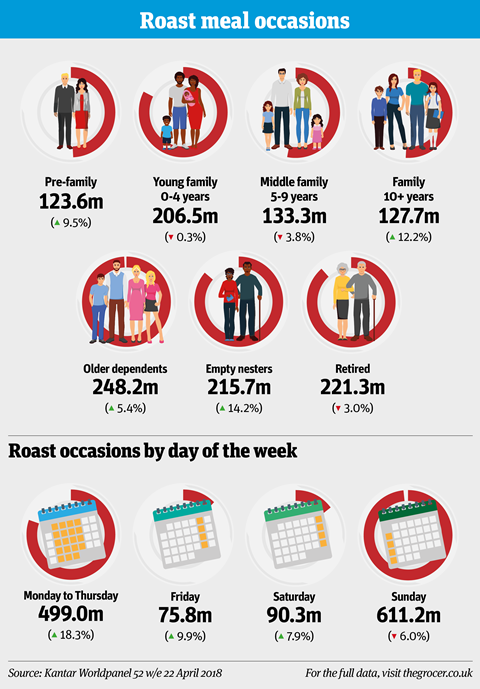 Roast meal occasions

Pre-family
123.6m
(▲ 9.5%)

Young family
0-4 years
206.5m
(▼ 0.3%)

Middle family
5-9 years
133.3m
(▼ 3.8%)

Family
10+ years
127.7m
(▲ 12.2%)

Older dependents
248.2m
(▲ 5.4%)

Empty nesters
215.7m
(▲ 14.2%)

Retired
221.3m
(▼ 3.0%)

Roast occasions by day of the week

Monday to Thursday
499.0m
(▲ 18.3%)

Friday
75.8m
(▲ 9.9%)

Saturday
90.3m
(▲ 7.9%)

Sunday
611.2m
(▼ 6.0%)

Source: Kantar Worldpanel 52 w/e 22 April 2018

For the full data, visit thegrocer.co.uk