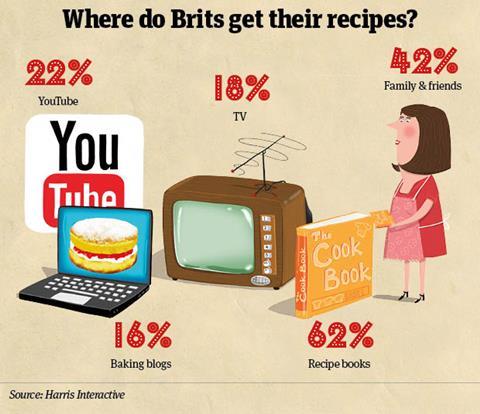 Where do Brits get their recipes?

22%
YouTube

18%
TV

42%
Family & friends

You
Tube

The
Cook
Book

Cook Book

16%
Baking blogs

62%
Recipe books

Source: Harris Interactive