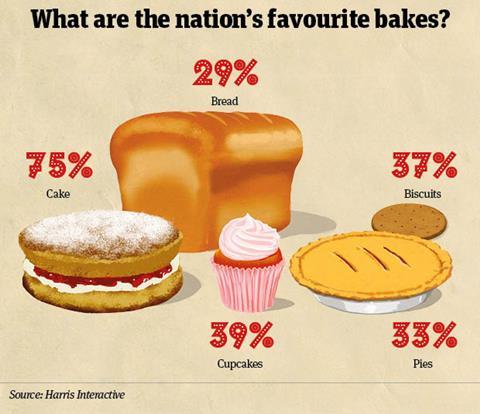 What are the nation's favourite bakes?

29%
Bread

75%
Cake

37%
Biscuits

39%
Cupcakes

33%
Pies

Source: Harris Interactive