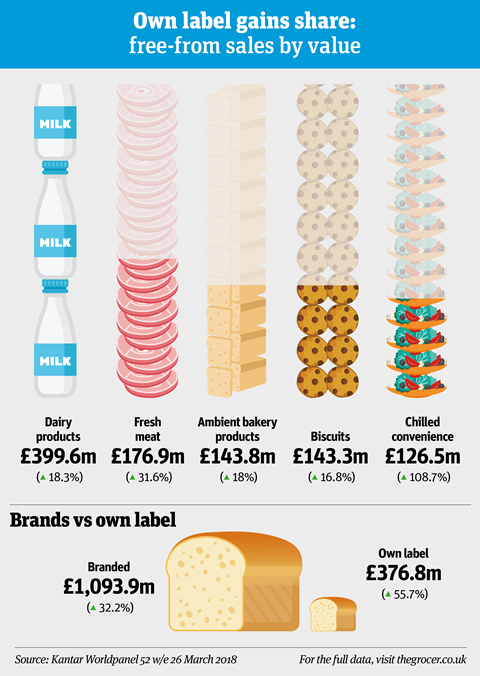 Own label gains share:
free-from sales by value

MILK
MILK
MILK

Dairy products
£399.6m
(▲ 18.3%)

Fresh meat
£176.9m
(▲ 31.6%)

Ambient bakery products
£143.8m
(▲ 18%)

Biscuits
£143.3m
(▲ 16.8%)

Chilled convenience
£126.5m
(▲ 108.7%)

Brands vs own label

Branded
£1,093.9m
(▲ 32.2%)

Own label
£376.8m
(▲ 55.7%)

Source: Kantar Worldpanel 52 w/e 26 March 2018

For the full data, visit thegrocer.co.uk