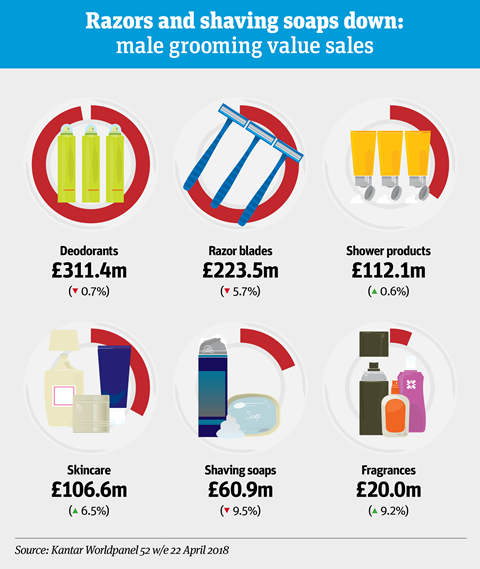 Razors and shaving soaps down:
male grooming value sales

Deodorants
£311.4m
(▼ 0.7%)

Razor blades
£223.5m
(▼ 5.7%)

Shower products
£112.1m
(▲ 0.6%)

Soap

Skincare
£106.6m
(▲ 6.5%)

Shaving soaps
£60.9m
(▼ 9.5%)

Fragrances
£20.0m
(▲ 9.2%)

Source: Kantar Worldpanel 52 w/e 22 April 2018