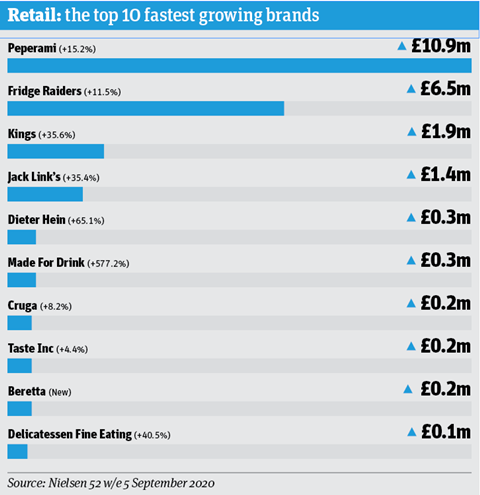 Retail: the top 10 fastest growing brands

Peperami (+15.2%) ▲ £10.9m

Fridge Raiders (+11.5%) ▲ £6.5m

Kings (+35.6%) ▲ £1.9m

Jack Link's (+35.4%) ▲ £1.4m

Dieter Hein (+65.1%) ▲ £0.3m

Made For Drink (+577.2%) ▲ £0.3m

Cruga (+8.2%) ▲ £0.2m

Taste Inc (+4.4%) ▲ £0.2m

Beretta (New) ▲ £0.2m

Delicatessen Fine Eating (+40.5%) ▲ £0.1m

Source: Nielsen 52 w/e 5 September 2020