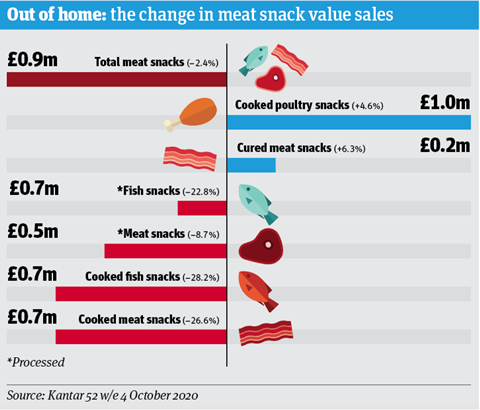 Out of home: the change in meat snack value sales

£0.9m Total meat snacks (–2.4%)

Cooked poultry snacks (+4.6%) £1.0m

Cured meat snacks (+6.3%) £0.2m

£0.7m *Fish snacks (–22.8%)

£0.5m *Meat snacks (–8.7%)

£0.7m Cooked fish snacks (–28.2%)

£0.7m Cooked meat snacks (–26.6%)

*Processed

Source: Kantar 52 w/e 4 October 2020