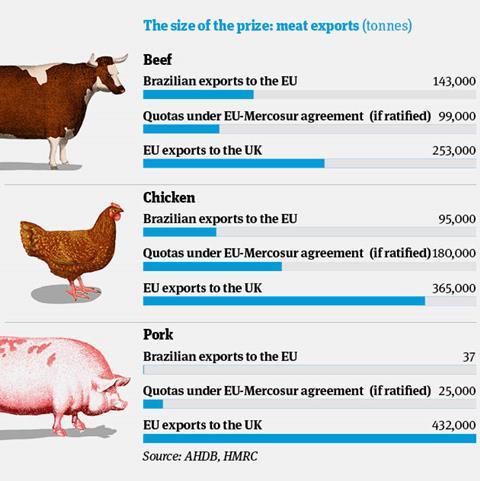 The size of the prize: meat exports (tonnes)

Beef
Brazilian exports to the EU 143,000
Quotas under EU-Mercosur agreement (if ratified) 99,000
EU exports to the UK 253,000

Chicken
Brazilian exports to the EU 95,000
Quotas under EU-Mercosur agreement (if ratified) 180,000
EU exports to the UK 365,000

Pork
Brazilian exports to the EU 37
Quotas under EU-Mercosur agreement (if ratified) 25,000
EU exports to the UK 432,000

Source: AHDB, HMRC