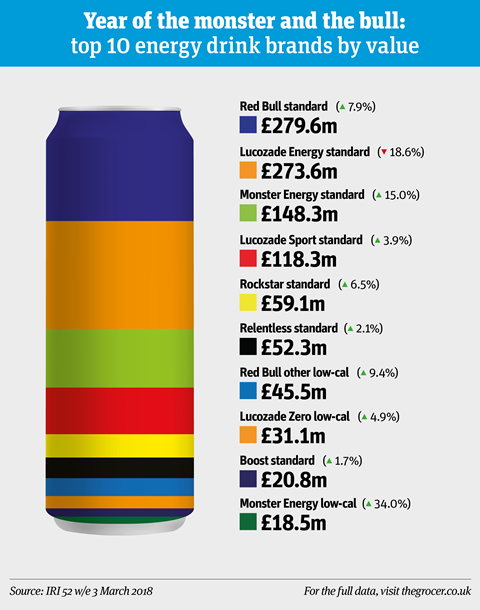 Year of the monster and the bull:
top 10 energy drink brands by value

Red Bull standard (▲ 7.9%)
£279.6m

Lucozade Energy standard (▼ 18.6%)
£273.6m

Monster Energy standard (▲ 15.0%)
£148.3m

Lucozade Sport standard (▲ 3.9%)
£118.3m

Rockstar standard (▲ 6.5%)
£59.1m

Relentless standard (▲ 2.1%)
£52.3m

Red Bull other low-cal (▲ 9.4%)
£45.5m

Lucozade Zero low-cal (▲ 4.9%)
£31.1m

Boost standard (▲ 1.7%)
£20.8m

Monster Energy low-cal (▲ 34.0%)
£18.5m

Source: IRI 52 w/e 3 March 2018

For the full data, visit thegrocer.co.uk