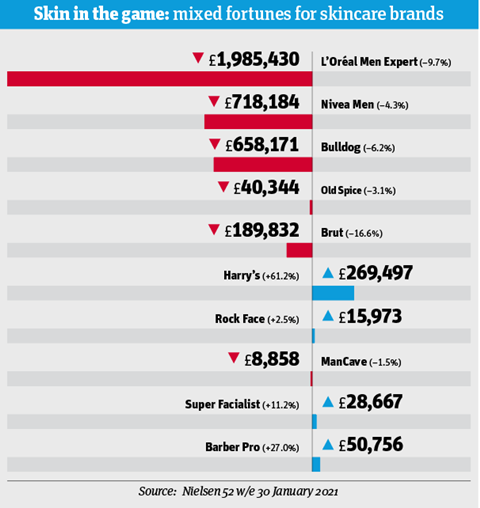 Skin in the game: mixed fortunes for skincare brands

▼ £1,985,430 L'Oréal Men Expert (–9.7%)

▼ £718,184 Nivea Men (–4.3%)

▼ £658,171 Bulldog (–6.2%)

▼ £40,344 Old Spice (–3.1%)

▼ £189,832 Brut (–16.6%)

Harry's (+61.2%) ▲ £269,497

Rock Face (+2.5%) ▲ £15,973

▼ £8,858 ManCave (–1.5%)

Super Facialist (+11.2%) ▲ £28,667

Barber Pro (+27.0%) ▲ £50,756

Source: Nielsen 52 w/e 30 January 2021