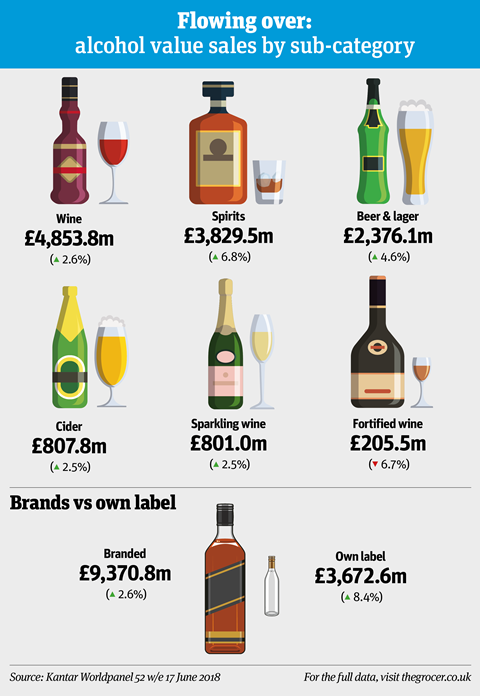 Flowing over:
alcohol value sales by sub-category

Wine
£4,853.8m
(▲ 2.6%)

Spirits
£3,829.5m
(▲ 6.8%)

Beer & lager
£2,376.1m
(▲ 4.6%)

Cider
£807.8m
(▲ 2.5%)

Sparkling wine
£801.0m
(▲ 2.5%)

Fortified wine
£205.5m
(▼ 6.7%)

Brands vs own label

Branded
£9,370.8m
(▲ 2.6%)

Own label
£3,672.6m
(▲ 8.4%)

Source: Kantar Worldpanel 52 w/e 17 June 2018

For the full data, visit thegrocer.co.uk