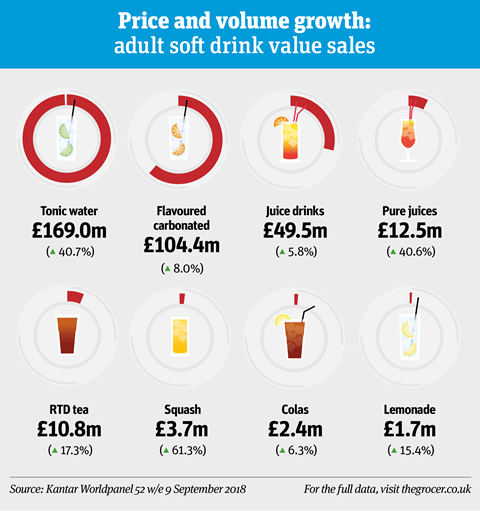 Price and volume growth: adult soft drink value sales

Tonic water
£169.0m
(▲ 40.7%)

Flavoured carbonated
£104.4m
(▲ 8.0%)

Juice drinks
£49.5m
(▲ 5.8%)

Pure juices
£12.5m
(▲ 40.6%)

RTD tea
£10.8m
(▲ 17.3%)

Squash
£3.7m
(▲ 61.3%)

Colas
£2.4m
(▲ 6.3%)

Lemonade
£1.7m
(▲ 15.4%)

Source: Kantar Worldpanel 52 w/e 9 September 2018

For the full data, visit thegrocer.co.uk