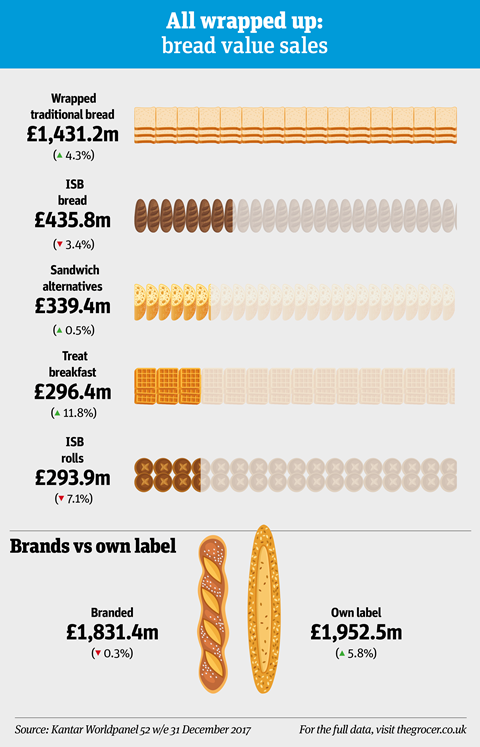 All wrapped up:
bread value sales

Wrapped traditional bread
£1,431.2m
(▲ 4.3%)

ISB bread
£435.8m
(▼ 3.4%)

Sandwich alternatives
£339.4m
(▲ 0.5%)

Treat breakfast
£296.4m
(▲ 11.8%)

ISB rolls
£293.9m
(▼ 7.1%)

Brands vs own label

Branded
£1,831.4m
(▼ 0.3%)

Own label
£1,952.5m
(▲ 5.8%)

Source: Kantar Worldpanel 52 w/e 31 December 2017

For the full data, visit thegrocer.co.uk