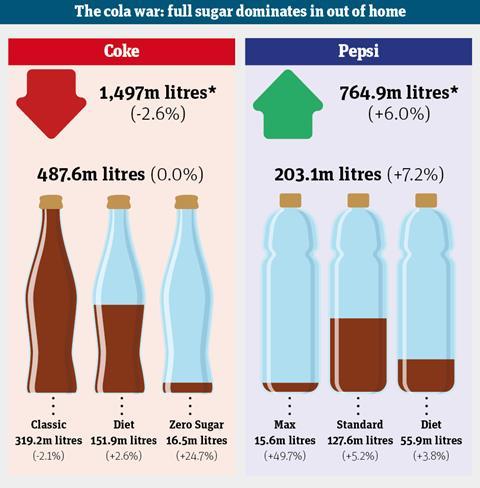 The cola war: full sugar dominates in out of home

Coke

1,497m litres*
(-2.6%)

487.6m litres (0.0%)

Classic
319.2m litres
(-2.1%)

Diet
151.9m litres
(+2.6%)

Zero Sugar
16.5m litres
(+24.7%)

Pepsi

764.9m litres*
(+6.0%)

203.1m litres (+7.2%)

Max
15.6m litres
(+49.7%)

Standard
127.6m litres
(+5.2%)

Diet
55.9m litres
(+3.8%)