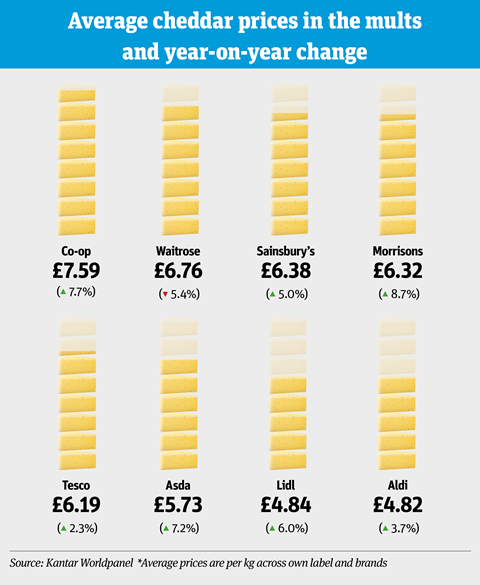 Average cheddar prices in the mults and year-on-year change

Co-op
£7.59
(▲ 7.7%)

Waitrose
£6.76
(▼ 5.4%)

Sainsbury's
£6.38
(▲ 5.0%)

Morrisons
£6.32
(▲ 8.7%)

Tesco
£6.19
(▲ 2.3%)

Asda
£5.73
(▲ 7.2%)

Lidl
£4.84
(▲ 6.0%)

Aldi
£4.82
(▲ 3.7%)

Source: Kantar Worldpanel *Average prices are per kg across own label and brands