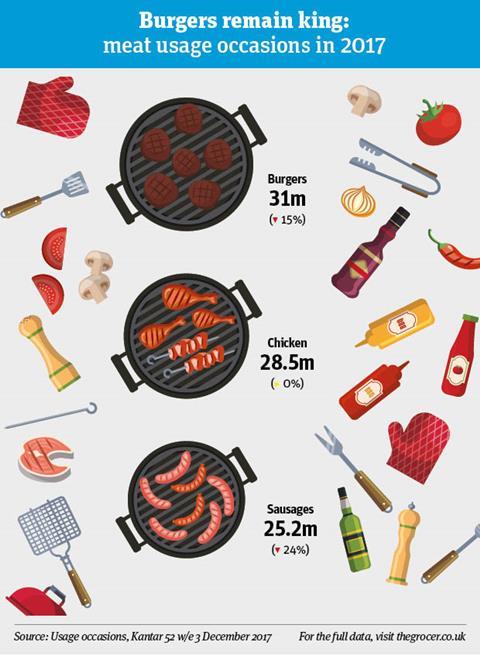 Burgers remain king:
meat usage occasions in 2017

Burgers
31m
(▼ 15%)

Chicken
28.5m
(● 0%)

Sausages
25.2m
(▼ 24%)

Source: Usage occasions, Kantar 52 w/e 3 December 2017

For the full data, visit thegrocer.co.uk