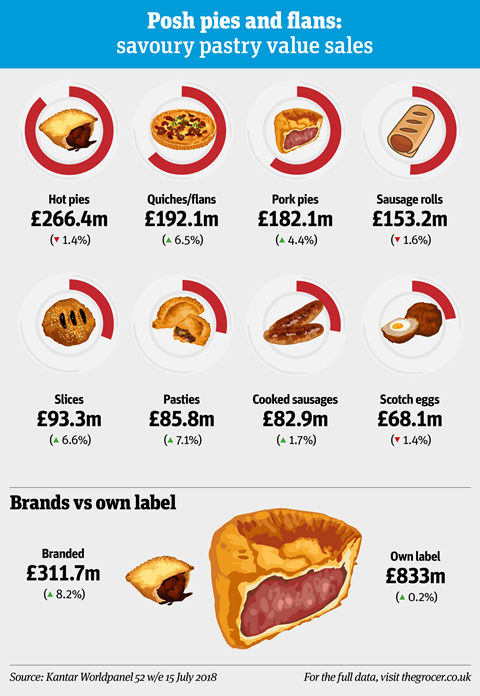 Posh pies and flans:
savoury pastry value sales

Hot pies
£266.4m
(▼ 1.4%)

Quiches/flans
£192.1m
(▲ 6.5%)

Pork pies
£182.1m
(▲ 4.4%)

Sausage rolls
£153.2m
(▼ 1.6%)

Slices
£93.3m
(▲ 6.6%)

Pasties
£85.8m
(▲ 7.1%)

Cooked sausages
£82.9m
(▲ 1.7%)

Scotch eggs
£68.1m
(▼ 1.4%)

Brands vs own label

Branded
£311.7m
(▲ 8.2%)

Own label
£833m
(▲ 0.2%)

Source: Kantar Worldpanel 52 w/e 15 July 2018

For the full data, visit thegrocer.co.uk