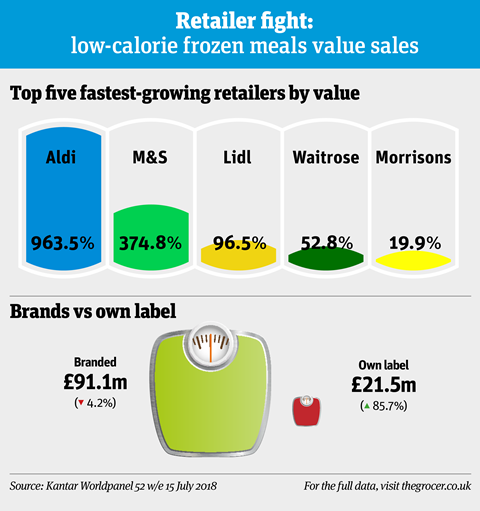 Retailer fight:
low-calorie frozen meals value sales

Top five fastest-growing retailers by value

Aldi
963.5%

M&S
374.8%

Lidl
96.5%

Waitrose
52.8%

Morrisons
19.9%

Brands vs own label

Branded
£91.1m
(▼ 4.2%)

Own label
£21.5m
(▲ 85.7%)

Source: Kantar Worldpanel 52 w/e 15 July 2018

For the full data, visit thegrocer.co.uk