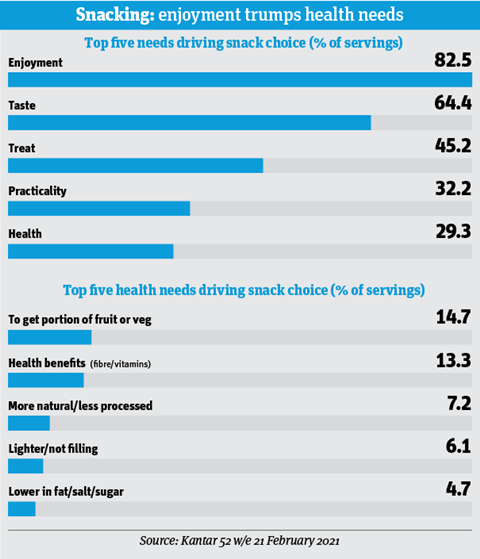 Snacking: enjoyment trumps health needs

Top five needs driving snack choice (% of servings)

Enjoyment 82.5

Taste 64.4

Treat 45.2

Practicality 32.2

Health 29.3

Top five health needs driving snack choice (% of servings)

To get portion of fruit or veg 14.7

Health benefits (fibre/vitamins) 13.3

More natural/less processed 7.2

Lighter/not filling 6.1

Lower in fat/salt/sugar 4.7

Source: Kantar 52 w/e 21 February 2021