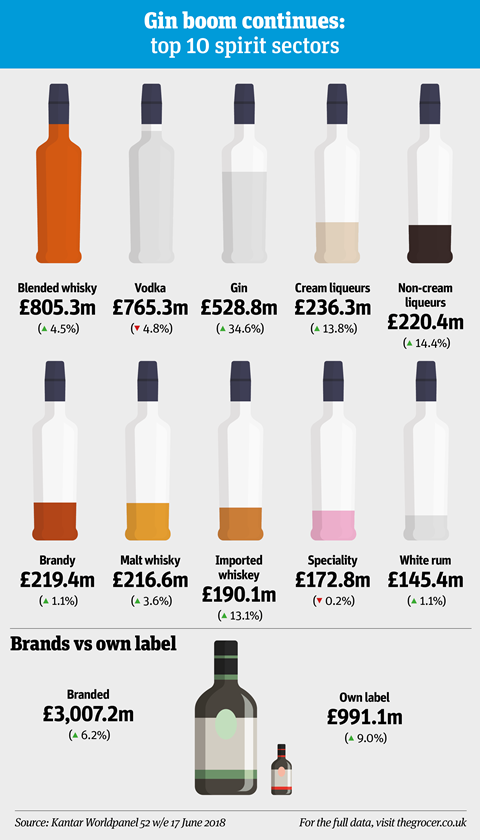 Gin boom continues: top 10 spirit sectors

Blended whisky
£805.3m
(▲ 4.5%)

Vodka
£765.3m
(▼ 4.8%)

Gin
£528.8m
(▲ 34.6%)

Cream liqueurs
£236.3m
(▲ 13.8%)

Non-cream liqueurs
£220.4m
(▲ 14.4%)

Brandy
£219.4m
(▲ 1.1%)

Malt whisky
£216.6m
(▲ 3.6%)

Imported whiskey
£190.1m
(▲ 13.1%)

Speciality
£172.8m
(▼ 0.2%)

White rum
£145.4m
(▲ 1.1%)

Brands vs own label

Branded
£3,007.2m
(▲ 6.2%)

Own label
£991.1m
(▲ 9.0%)

Source: Kantar Worldpanel 52 w/e 17 June 2018

For the full data, visit thegrocer.co.uk