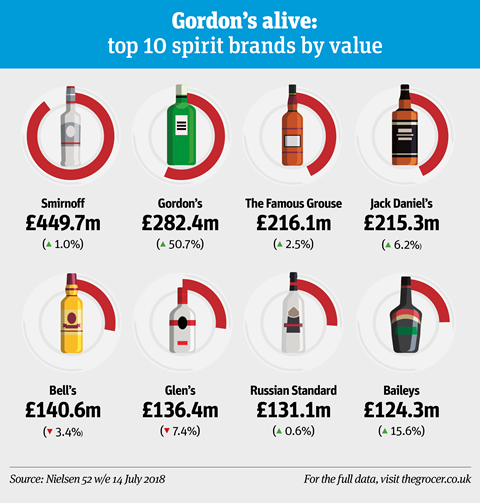 Gordon's alive:
top 10 spirit brands by value

Smirnoff
£449.7m
(▲ 1.0%)

Gordon's
£282.4m
(▲ 50.7%)

The Famous Grouse
£216.1m
(▲ 2.5%)

Jack Daniel's
£215.3m
(▲ 6.2%)

Bell's
£140.6m
(▼ 3.4%)

Glen's
£136.4m
(▼ 7.4%)

Russian Standard
£131.1m
(▲ 0.6%)

Baileys
£124.3m
(▲ 15.6%)

Source: Nielsen 52 w/e 14 July 2018

For the full data, visit thegrocer.co.uk