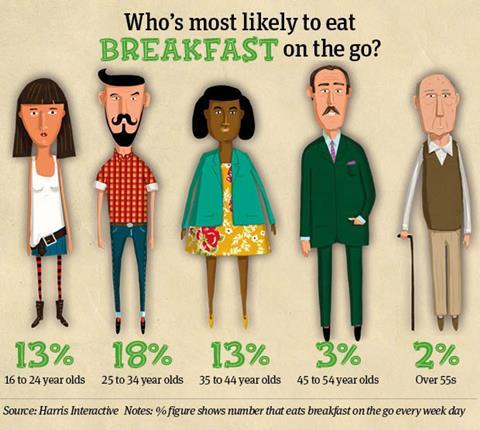 Who's most likely to eat BREAKFAST on the go?

13%
16 to 24 year olds

18%
25 to 34 year olds

13%
35 to 44 year olds

3%
45 to 54 year olds

2%
Over 55s

Source: Harris Interactive Notes: % figure shows number that eats breakfast on the go every week day