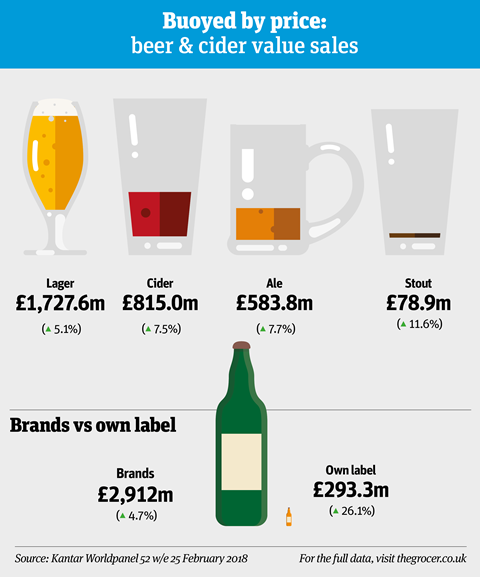 Buoyed by price:
beer & cider value sales

Lager
£1,727.6m
(▲ 5.1%)

Cider
£815.0m
(▲ 7.5%)

Ale
£583.8m
(▲ 7.7%)

Stout
£78.9m
(▲ 11.6%)

Brands vs own label

Brands
£2,912m
(▲ 4.7%)

Own label
£293.3m
(▲ 26.1%)

Source: Kantar Worldpanel 52 w/e 25 February 2018

For the full data, visit thegrocer.co.uk