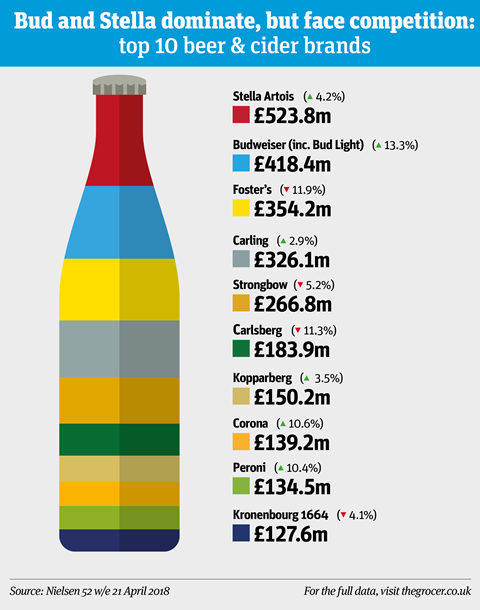 Bud and Stella dominate, but face competition: top 10 beer & cider brands

Stella Artois (▲ 4.2%)
£523.8m

Budweiser (inc. Bud Light) (▲ 13.3%)
£418.4m

Foster's (▼ 11.9%)
£354.2m

Carling (▲ 2.9%)
£326.1m

Strongbow (▼ 5.2%)
£266.8m

Carlsberg (▼ 11.3%)
£183.9m

Kopparberg (▲ 3.5%)
£150.2m

Corona (▲ 10.6%)
£139.2m

Peroni (▲ 10.4%)
£134.5m

Kronenbourg 1664 (▼ 4.1%)
£127.6m

Source: Nielsen 52 w/e 21 April 2018

For the full data, visit thegrocer.co.uk