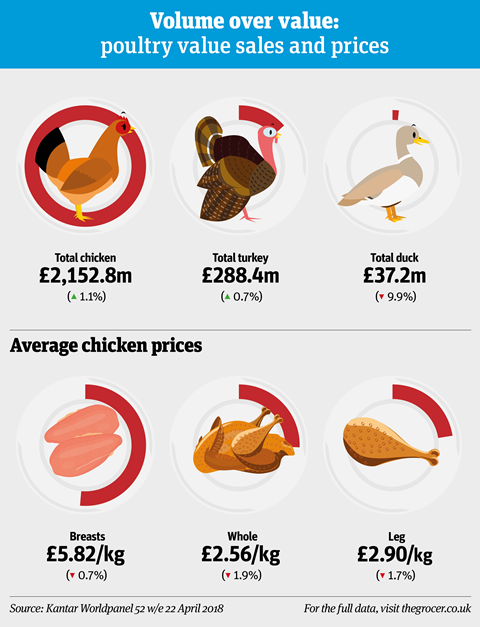 Volume over value:
poultry value sales and prices

Total chicken
£2,152.8m
(▲ 1.1%)

Total turkey
£288.4m
(▲ 0.7%)

Total duck
£37.2m
(▼ 9.9%)

Average chicken prices

Breasts
£5.82/kg
(▼ 0.7%)

Whole
£2.56/kg
(▼ 1.9%)

Leg
£2.90/kg
(▼ 1.7%)

Source: Kantar Worldpanel 52 w/e 22 April 2018

For the full data, visit thegrocer.co.uk