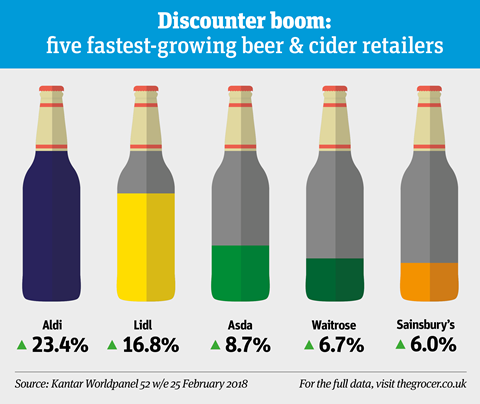 Discounter boom:
five fastest-growing beer & cider retailers

Aldi
▲ 23.4%

Lidl
▲ 16.8%

Asda
▲ 8.7%

Waitrose
▲ 6.7%

Sainsbury's
▲ 6.0%

Source: Kantar Worldpanel 52 w/e 25 February 2018

For the full data, visit thegrocer.co.uk