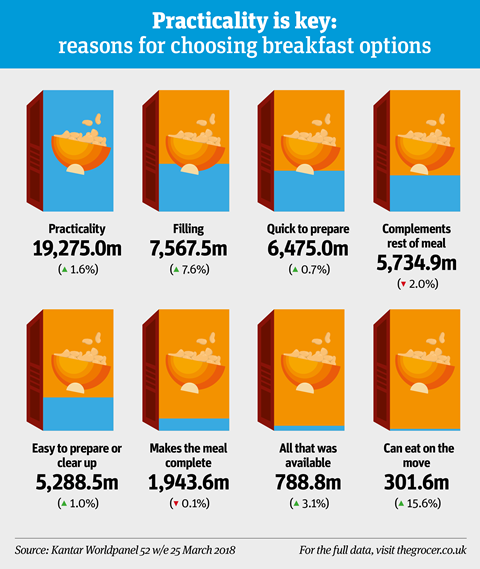 Practicality is key:
reasons for choosing breakfast options

Practicality
19,275.0m
(▲ 1.6%)

Filling
7,567.5m
(▲ 7.6%)

Quick to prepare
6,475.0m
(▲ 0.7%)

Complements rest of meal
5,734.9m
(▼ 2.0%)

Easy to prepare or clear up
5,288.5m
(▲ 1.0%)

Makes the meal complete
1,943.6m
(▼ 0.1%)

All that was available
788.8m
(▲ 3.1%)

Can eat on the move
301.6m
(▲ 15.6%)

Source: Kantar Worldpanel 52 w/e 25 March 2018

For the full data, visit thegrocer.co.uk