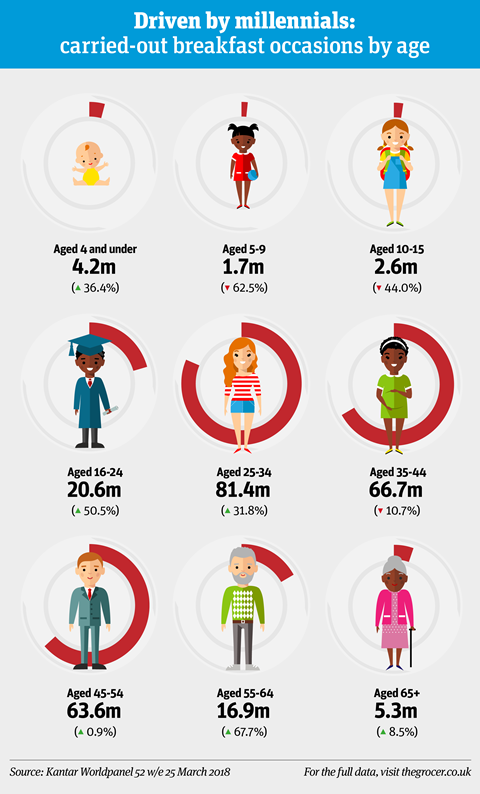 Driven by millennials:
carried-out breakfast occasions by age

Aged 4 and under
4.2m
(▲ 36.4%)

Aged 5-9
1.7m
(▼ 62.5%)

Aged 10-15
2.6m
(▼ 44.0%)

Aged 16-24
20.6m
(▲ 50.5%)

Aged 25-34
81.4m
(▲ 31.8%)

Aged 35-44
66.7m
(▼ 10.7%)

Aged 45-54
63.6m
(▲ 0.9%)

Aged 55-64
16.9m
(▲ 67.7%)

Aged 65+
5.3m
(▲ 8.5%)

Source: Kantar Worldpanel 52 w/e 25 March 2018

For the full data, visit thegrocer.co.uk