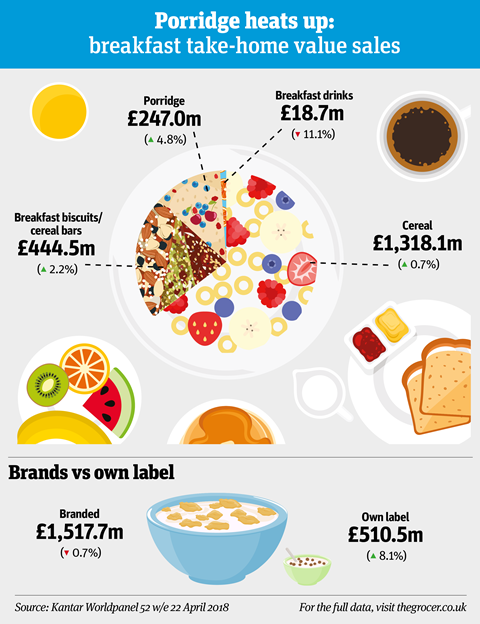 Porridge heats up:
breakfast take-home value sales

Porridge
£247.0m
(▲ 4.8%)

Breakfast drinks
£18.7m
(▼ 11.1%)

Breakfast biscuits/ cereal bars
£444.5m
(▲ 2.2%)

Cereal
£1,318.1m
(▲ 0.7%)

Brands vs own label

Branded
£1,517.7m
(▼ 0.7%)

Own label
£510.5m
(▲ 8.1%)

Source: Kantar Worldpanel 52 w/e 22 April 2018

For the full data, visit thegrocer.co.uk