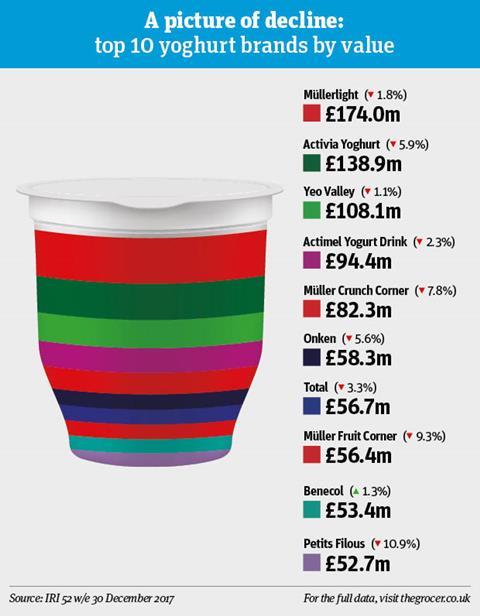 A picture of decline:
top 10 yoghurt brands by value

Müllerlight (▼ 1.8%)
£174.0m

Activia Yoghurt (▼ 5.9%)
£138.9m

Yeo Valley (▼ 1.1%)
£108.1m

Actimel Yogurt Drink (▼ 2.3%)
£94.4m

Müller Crunch Corner (▼ 7.8%)
£82.3m

Onken (▼ 5.6%)
£58.3m

Total (▼ 3.3%)
£56.7m

Müller Fruit Corner (▼ 9.3%)
£56.4m

Benecol (▲ 1.3%)
£53.4m

Petits Filous (▼ 10.9%)
£52.7m

Source: IRI 52 w/e 30 December 2017

For the full data, visit thegrocer.co.uk