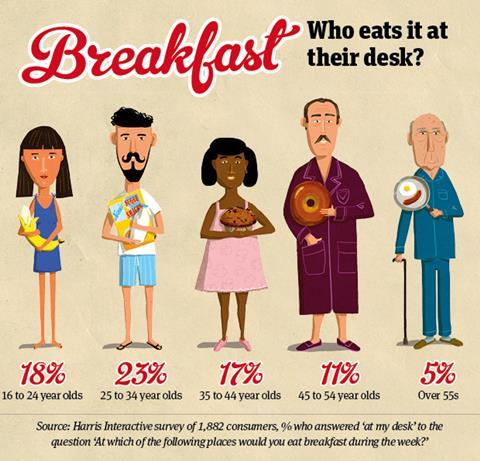 Breakfast

Who eats it at their desk?

18%
16 to 24 year olds

23%
25 to 34 year olds

17%
35 to 44 year olds

11%
45 to 54 year olds

5%
Over 55s

Source: Harris Interactive survey of 1,882 consumers, % who answered 'at my desk' to the question 'At which of the following places would you eat breakfast during the week?'