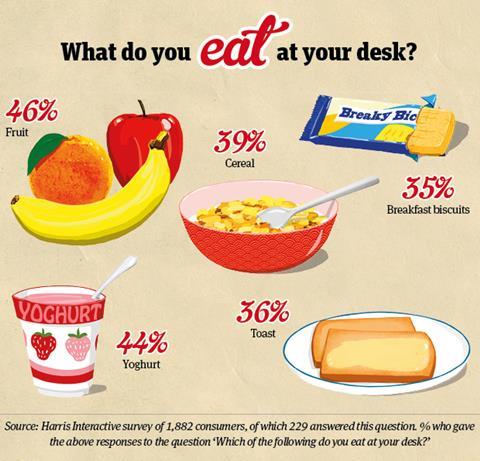 What do you eat at your desk?

46%
Fruit

39%
Cereal

Breaky Bic

35%
Breakfast biscuits

YOGHURT

44%
Yoghurt

36%
Toast

Source: Harris Interactive survey of 1,882 consumers, of which 229 answered this question. % who gave the above responses to the question 'Which of the following do you eat at your desk?'