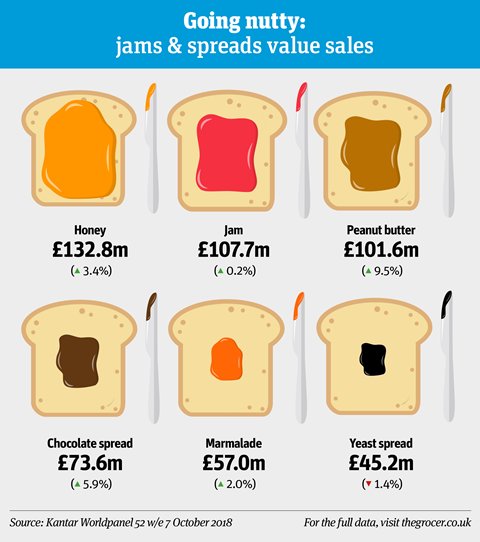 Going nutty:
jams & spreads value sales

Honey
£132.8m
(▲ 3.4%)

Jam
£107.7m
(▲ 0.2%)

Peanut butter
£101.6m
(▲ 9.5%)

Chocolate spread
£73.6m
(▲ 5.9%)

Marmalade
£57.0m
(▲ 2.0%)

Yeast spread
£45.2m
(▼ 1.4%)

Source: Kantar Worldpanel 52 w/e 7 October 2018

For the full data, visit thegrocer.co.uk