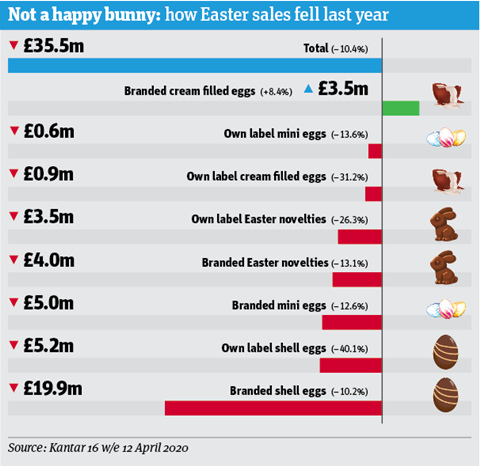 Not a happy bunny: how Easter sales fell last year

▼ £35.5m Total (–10.4%)

Branded cream filled eggs (+8.4%) ▲ £3.5m

▼ £0.6m Own label mini eggs (–13.6%)

▼ £0.9m Own label cream filled eggs (–31.2%)

▼ £3.5m Own label Easter novelties (–26.3%)

▼ £4.0m Branded Easter novelties (–13.1%)

▼ £5.0m Branded mini eggs (–12.6%)

▼ £5.2m Own label shell eggs (–40.1%)

▼ £19.9m Branded shell eggs (–10.2%)

Source: Kantar 16 w/e 12 April 2020