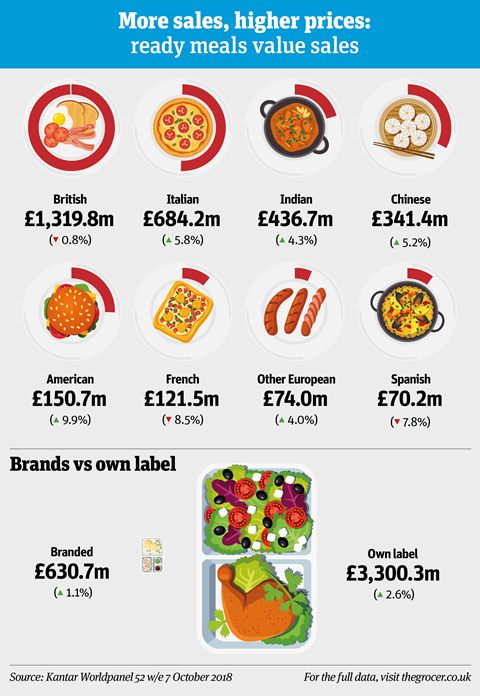 More sales, higher prices:
ready meals value sales

British
£1,319.8m
(▼ 0.8%)

Italian
£684.2m
(▲ 5.8%)

Indian
£436.7m
(▲ 4.3%)

Chinese
£341.4m
(▲ 5.2%)

American
£150.7m
(▲ 9.9%)

French
£121.5m
(▼ 8.5%)

Other European
£74.0m
(▲ 4.0%)

Spanish
£70.2m
(▼ 7.8%)

Brands vs own label

Branded
£630.7m
(▲ 1.1%)

Own label
£3,300.3m
(▲ 2.6%)

Source: Kantar Worldpanel 52 w/e 7 October 2018

For the full data, visit thegrocer.co.uk