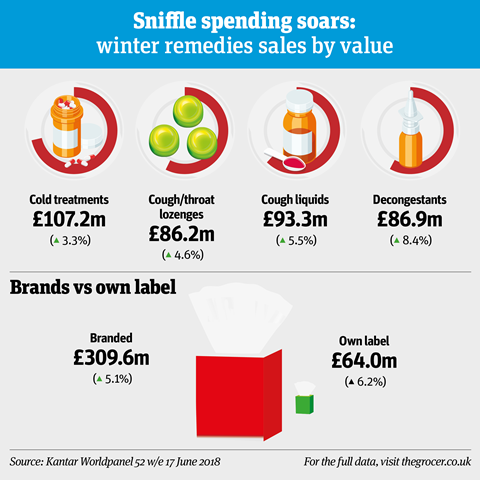 Sniffle spending soars:
winter remedies sales by value

Cold treatments
£107.2m
(▲ 3.3%)

Cough/throat lozenges
£86.2m
(▲ 4.6%)

Cough liquids
£93.3m
(▲ 5.5%)

Decongestants
£86.9m
(▲ 8.4%)

Brands vs own label

Branded
£309.6m
(▲ 5.1%)

Own label
£64.0m
(▲ 6.2%)

Source: Kantar Worldpanel 52 w/e 17 June 2018

For the full data, visit thegrocer.co.uk