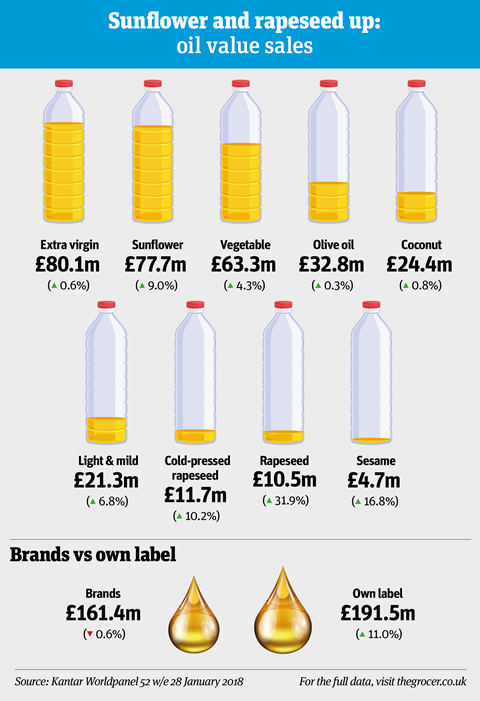 Sunflower and rapeseed up:
oil value sales

Extra virgin
£80.1m
(▲ 0.6%)

Sunflower
£77.7m
(▲ 9.0%)

Vegetable
£63.3m
(▲ 4.3%)

Olive oil
£32.8m
(▲ 0.3%)

Coconut
£24.4m
(▲ 0.8%)

Light & mild
£21.3m
(▲ 6.8%)

Cold-pressed rapeseed
£11.7m
(▲ 10.2%)

Rapeseed
£10.5m
(▲ 31.9%)

Sesame
£4.7m
(▲ 16.8%)

Brands vs own label

Brands
£161.4m
(▼ 0.6%)

Own label
£191.5m
(▲ 11.0%)

Source: Kantar Worldpanel 52 w/e 28 January 2018

For the full data, visit thegrocer.co.uk