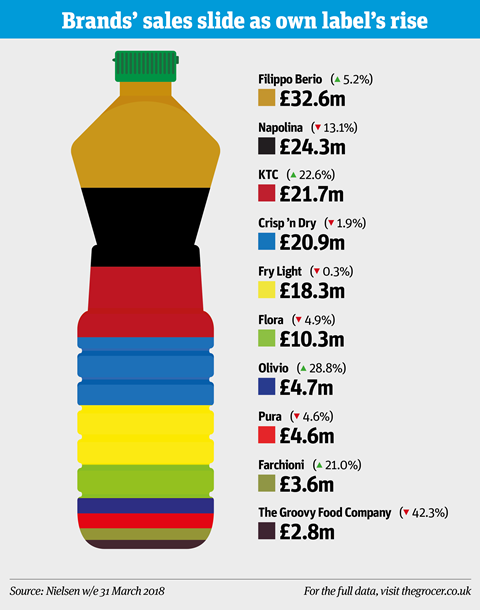 Brands' sales slide as own label's rise

Filippo Berio (▲ 5.2%)
£32.6m

Napolina (▼ 13.1%)
£24.3m

KTC (▲ 22.6%)
£21.7m

Crisp 'n Dry (▼ 1.9%)
£20.9m

Fry Light (▼ 0.3%)
£18.3m

Flora (▼ 4.9%)
£10.3m

Olivio (▲ 28.8%)
£4.7m

Pura (▼ 4.6%)
£4.6m

Farchioni (▲ 21.0%)
£3.6m

The Groovy Food Company (▼ 42.3%)
£2.8m

Source: Nielsen w/e 31 March 2018

For the full data, visit thegrocer.co.uk