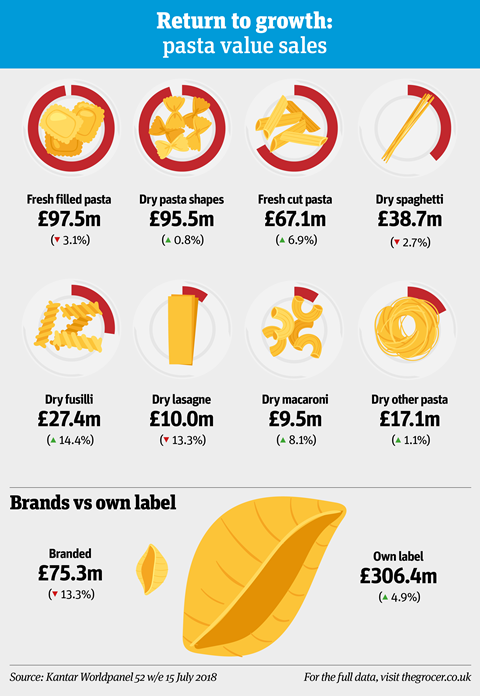 Return to growth:
pasta value sales

Fresh filled pasta
£97.5m
(▼ 3.1%)

Dry pasta shapes
£95.5m
(▲ 0.8%)

Fresh cut pasta
£67.1m
(▲ 6.9%)

Dry spaghetti
£38.7m
(▼ 2.7%)

Dry fusilli
£27.4m
(▲ 14.4%)

Dry lasagne
£10.0m
(▼ 13.3%)

Dry macaroni
£9.5m
(▲ 8.1%)

Dry other pasta
£17.1m
(▲ 1.1%)

Brands vs own label

Branded
£75.3m
(▼ 13.3%)

Own label
£306.4m
(▲ 4.9%)

Source: Kantar Worldpanel 52 w/e 15 July 2018

For the full data, visit thegrocer.co.uk