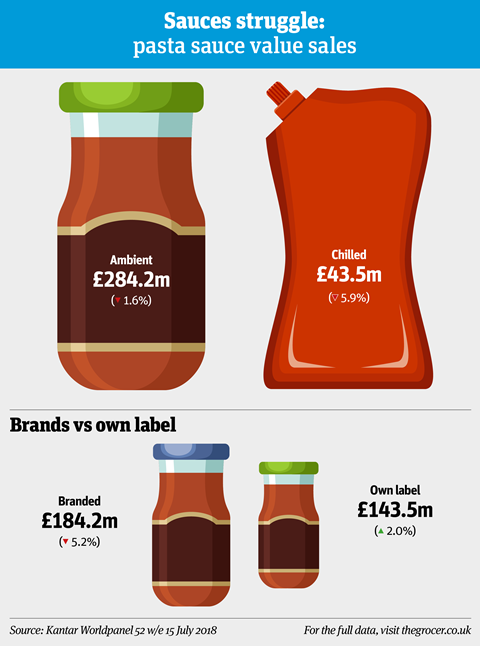 Sauces struggle:
pasta sauce value sales

Ambient
£284.2m
(▼ 1.6%)

Chilled
£43.5m
(▽ 5.9%)

Brands vs own label

Branded
£184.2m
(▼ 5.2%)

Own label
£143.5m
(▲ 2.0%)

Source: Kantar Worldpanel 52 w/e 15 July 2018

For the full data, visit thegrocer.co.uk