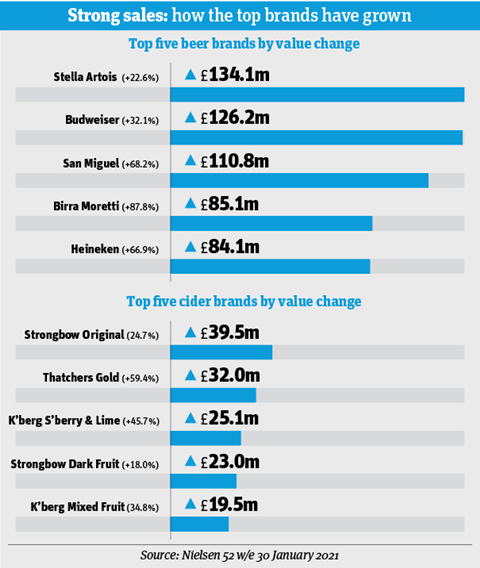 Strong sales: how the top brands have grown

Top five beer brands by value change

Stella Artois (+22.6%) ▲ £134.1m

Budweiser (+32.1%) ▲ £126.2m

San Miguel (+68.2%) ▲ £110.8m

Birra Moretti (+87.8%) ▲ £85.1m

Heineken (+66.9%) ▲ £84.1m

Top five cider brands by value change

Strongbow Original (24.7%) ▲ £39.5m

Thatchers Gold (+59.4%) ▲ £32.0m

K'berg S'berry & Lime (+45.7%) ▲ £25.1m

Strongbow Dark Fruit (+18.0%) ▲ £23.0m

K'berg Mixed Fruit (34.8%) ▲ £19.5m

Source: Nielsen 52 w/e 30 January 2021