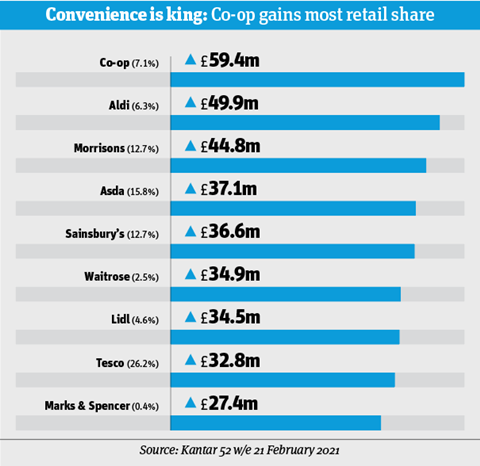 Convenience is king: Co-op gains most retail share

Co-op (7.1%) ▲ £59.4m

Aldi (6.3%) ▲ £49.9m

Morrisons (12.7%) ▲ £44.8m

Asda (15.8%) ▲ £37.1m

Sainsbury's (12.7%) ▲ £36.6m

Waitrose (2.5%) ▲ £34.9m

Lidl (4.6%) ▲ £34.5m

Tesco (26.2%) ▲ £32.8m

Marks & Spencer (0.4%) ▲ £27.4m

Source: Kantar 52 w/e 21 February 2021