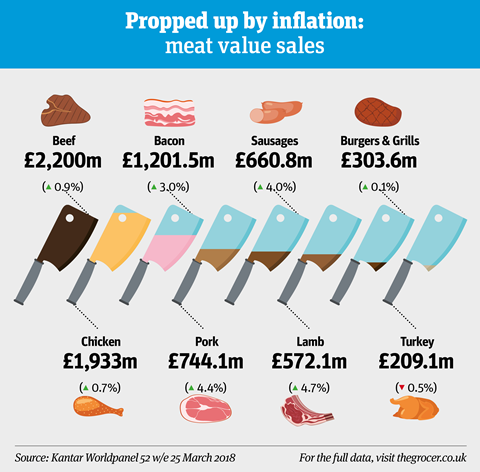 Propped up by inflation:
meat value sales

Beef
£2,200m
(▲ 0.9%)

Bacon
£1,201.5m
(▲ 3.0%)

Sausages
£660.8m
(▲ 4.0%)

Burgers & Grills
£303.6m
(▲ 0.1%)

Chicken
£1,933m
(▲ 0.7%)

Pork
£744.1m
(▲ 4.4%)

Lamb
£572.1m
(▲ 4.7%)

Turkey
£209.1m
(▼ 0.5%)

Source: Kantar Worldpanel 52 w/e 25 March 2018

For the full data, visit thegrocer.co.uk